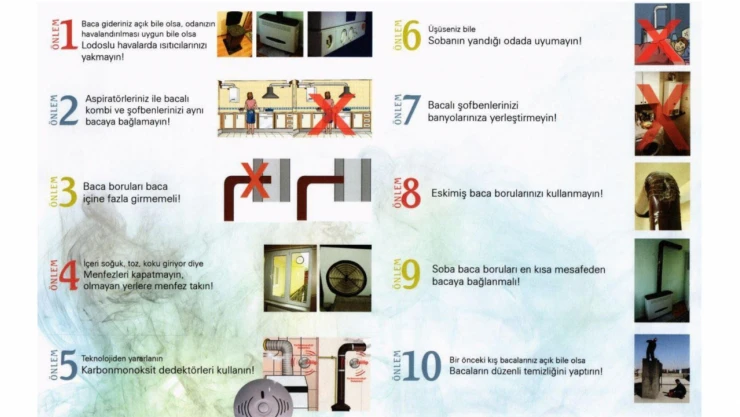 ÖNLEM 1
Baca gideriniz açık bile olsa, odanızın havalandırılması uygun bile olsa
Lodoslu havalarda ısıtıcılarınızı yakmayın!

ÖNLEM 2
Aspiratörleriniz ile bacalı kombi ve şofbenlerinizi aynı bacaya bağlamayın!

ÖNLEM 3
Baca boruları baca içine fazla girmemeli!

ÖNLEM 4
İçeri soğuk, toz, koku giriyor diye
Menfezleri kapatmayın, olmayan yerlere menfez takın!

ÖNLEM 5
Teknolojiden yararlanın
Karbonmonoksit dedektörleri kullanın!

ÖNLEM 6
Üşüseniz bile
Sobanın yandığı odada uyumayın!

ÖNLEM 7
Bacalı şofbenlerinizi banyolarınıza yerleştirmeyin!

ÖNLEM 8
Eskimiş baca borularınızı kullanmayın!

ÖNLEM 9
Soba baca boruları en kısa mesafeden bacaya bağlanmalı!

ÖNLEM 10
Bir önceki kış bacalarınız açık bile olsa
Bacaların düzenli temizliğini yaptırın!